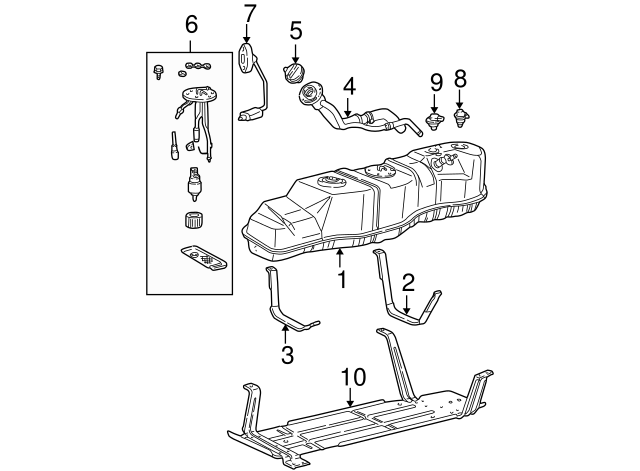 6
7
5
4
9
8
1
2
3
10